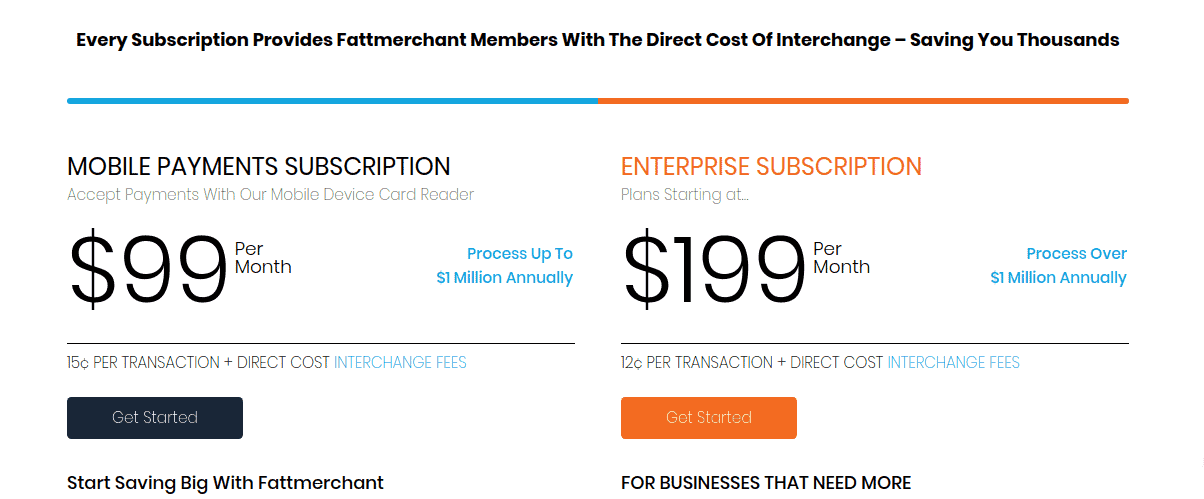 Every Subscription Provides Fattmerchant Members With The Direct Cost Of Interchange – Saving You Thousands

MOBILE PAYMENTS SUBSCRIPTION

Accept Payments With Our Mobile Device Card Reader

$99 Per Month

Process Up To $1 Million Annually

15¢ PER TRANSACTION + DIRECT COST INTERCHANGE FEES

Get Started

Start Saving Big With Fattmerchant

ENTERPRISE SUBSCRIPTION

Plans Starting at...

$199 Per Month

Process Over $1 Million Annually

12¢ PER TRANSACTION + DIRECT COST INTERCHANGE FEES

Get Started

FOR BUSINESSES THAT NEED MORE